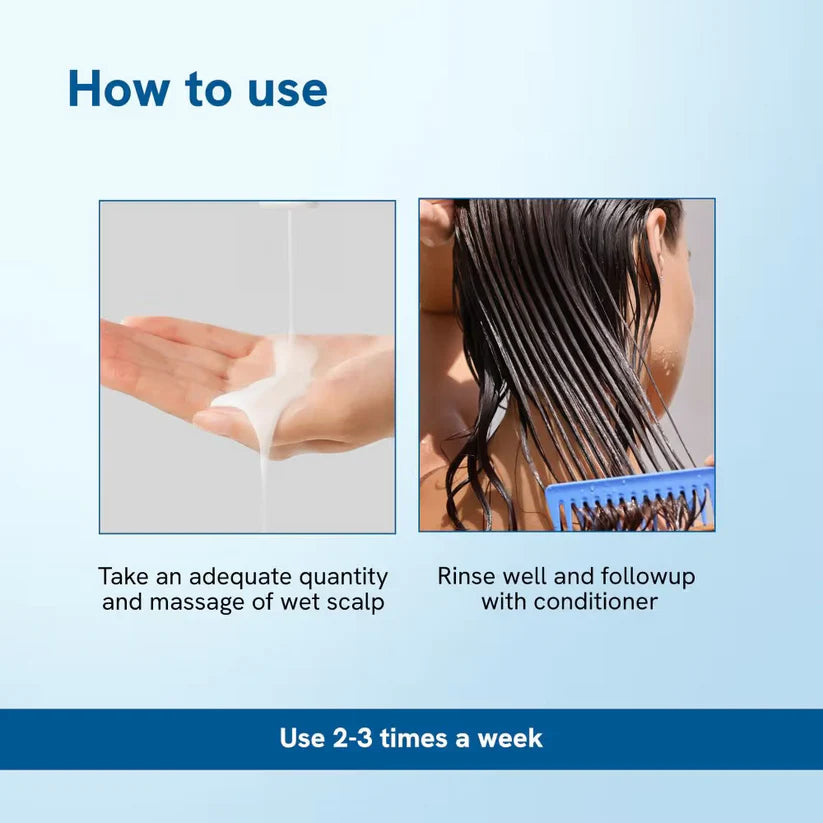 How to use

Take an adequate quantity and massage of wet scalp

Rinse well and followup with conditioner

Use 2-3 times a week